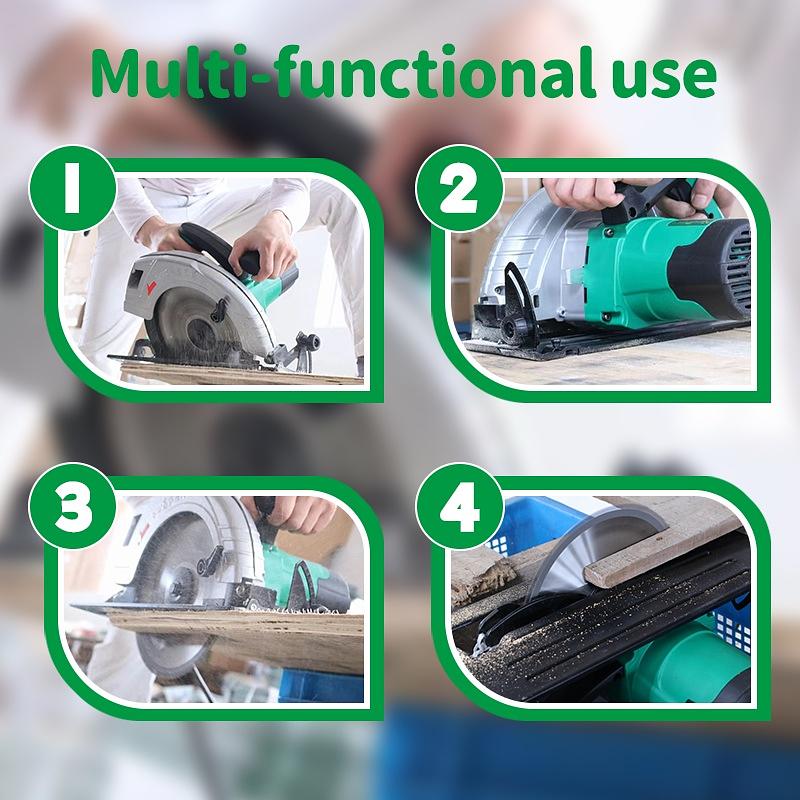 Multi-functional use

1

2

3

4