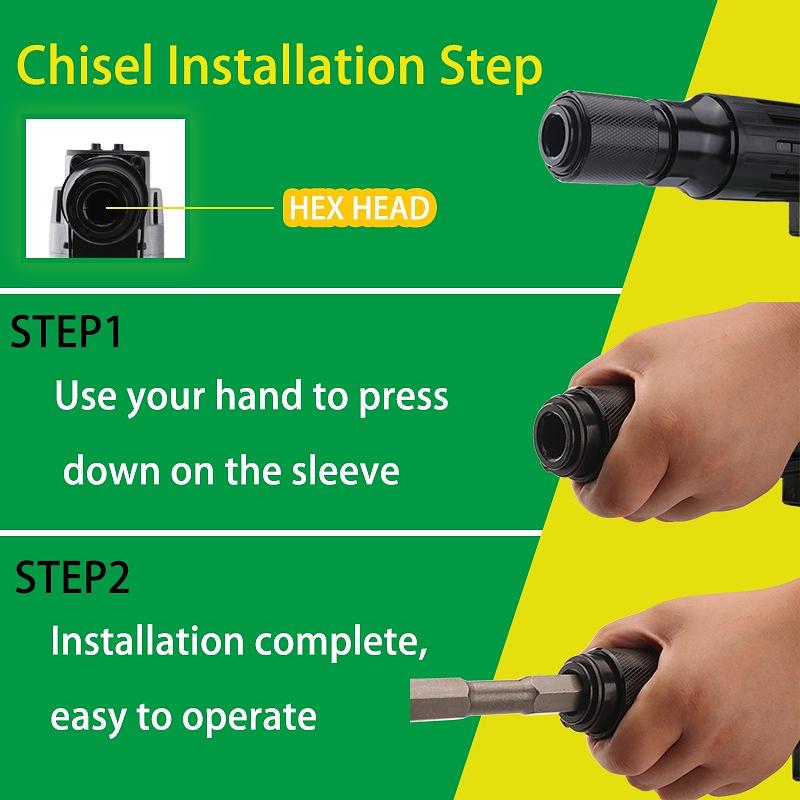 Chisel Installation Step

HEX HEAD

STEP1

Use your hand to press down on the sleeve

STEP2

Installation complete, easy to operate