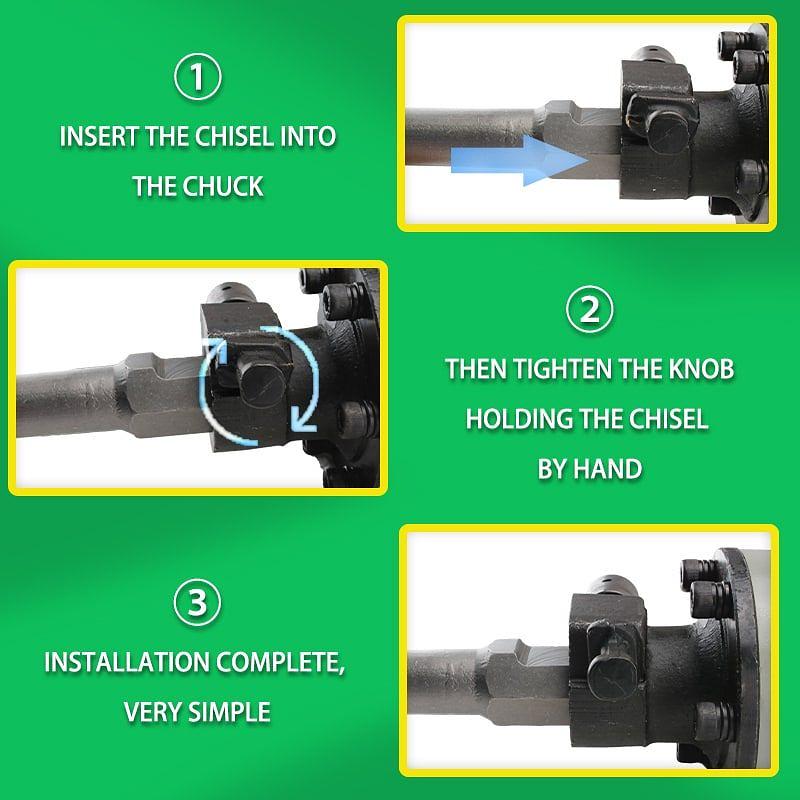 ①
INSERT THE CHISEL INTO THE CHUCK

②
THEN TIGHTEN THE KNOB HOLDING THE CHISEL BY HAND

③
INSTALLATION COMPLETE, VERY SIMPLE